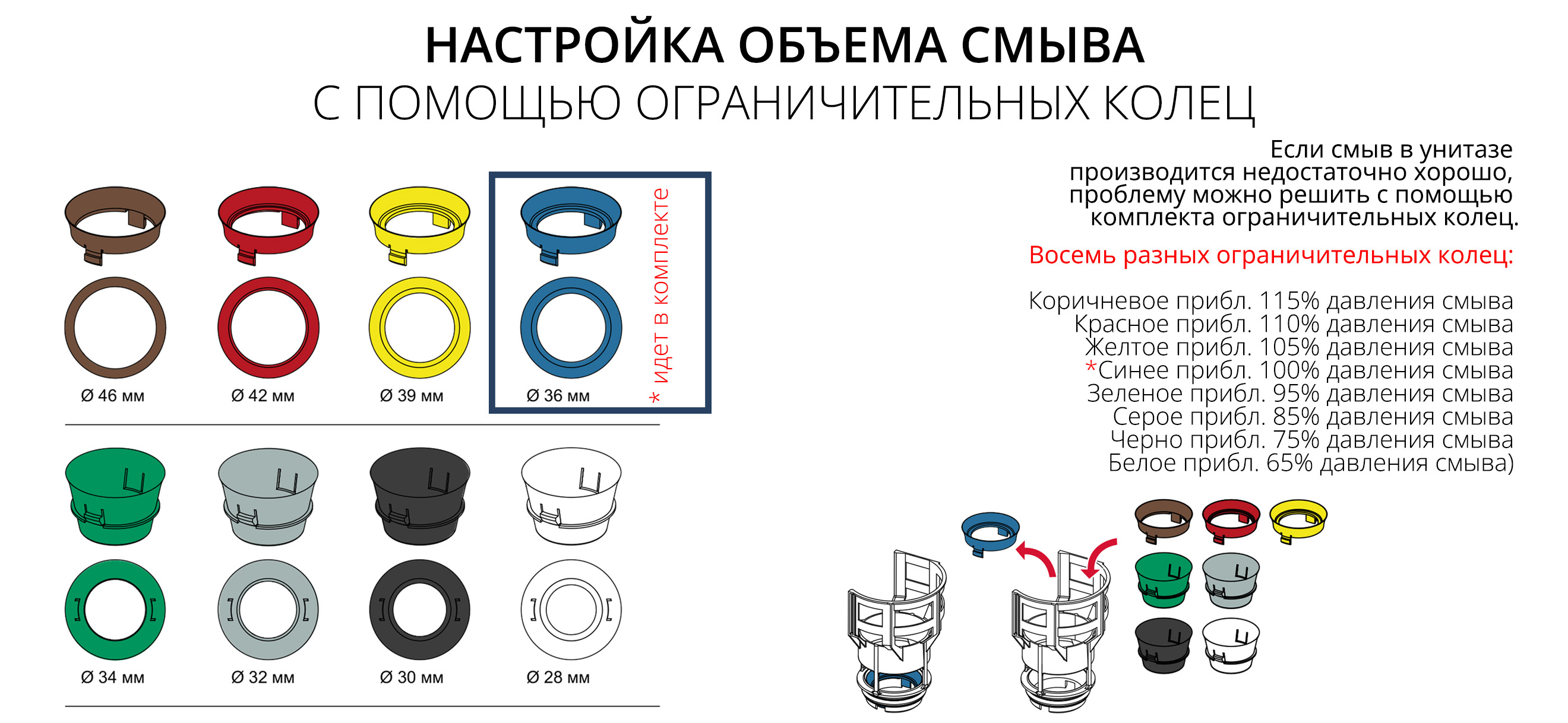 НАСТРОЙКА ОБЪЕМА СМЫВА
С ПОМОЩЬЮ ОГРАНИЧИТЕЛЬНЫХ КОЛЕЦ

Ø 46 мм
Ø 42 мм
Ø 39 мм
Ø 36 мм
* идет в комплекте

Ø 34 мм
Ø 32 мм
Ø 30 мм
Ø 28 мм

Если смыв в унитазе производится недостаточно хорошо, проблему можно решить с помощью комплекта ограничительных колец.

Восемь разных ограничительных колец:

Коричневое прибл. 115% давления смыва
Красное прибл. 110% давления смыва
Желтое прибл. 105% давления смыва
*Синее прибл. 100% давления смыва
Зеленое прибл. 95% давления смыва
Серое прибл. 85% давления смыва
Черно прибл. 75% давления смыва
Белое прибл. 65% давления смыва)